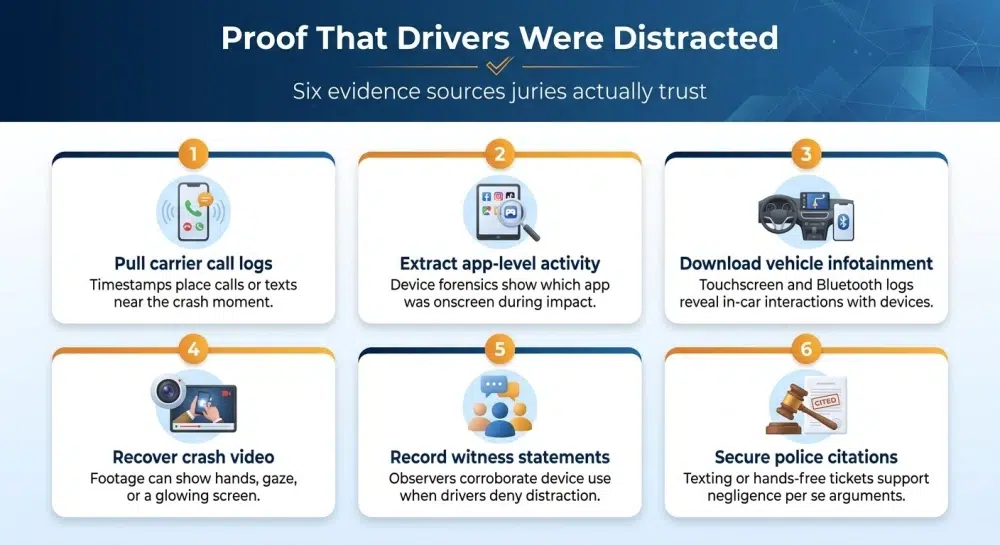 Proof That Drivers Were Distracted

Six evidence sources juries actually trust

1

Pull carrier call logs

Timestamps place calls or texts near the crash moment.

2

Extract app-level activity

Device forensics show which app was onscreen during impact.

3

Download vehicle infotainment

Touchscreen and Bluetooth logs reveal in-car interactions with devices.

4

Recover crash video

Footage can show hands, gaze, or a glowing screen.

5

Record witness statements

Observers corroborate device use when drivers deny distraction.

6

CITED

Secure police citations

Texting or hands-free tickets support negligence per se arguments.