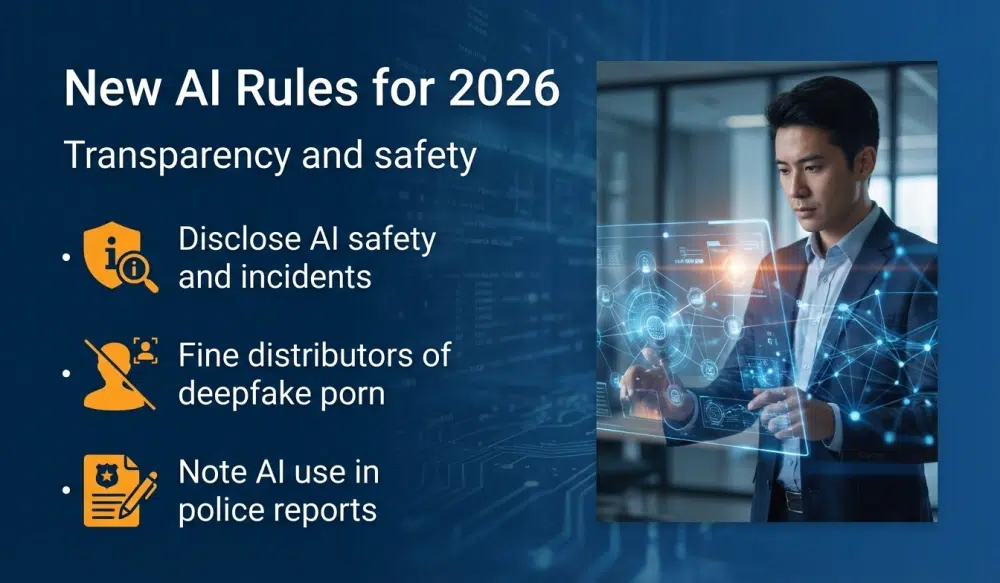 New AI Rules for 2026

Transparency and safety

• Disclose AI safety and incidents

• Fine distributors of deepfake porn

• Note AI use in police reports