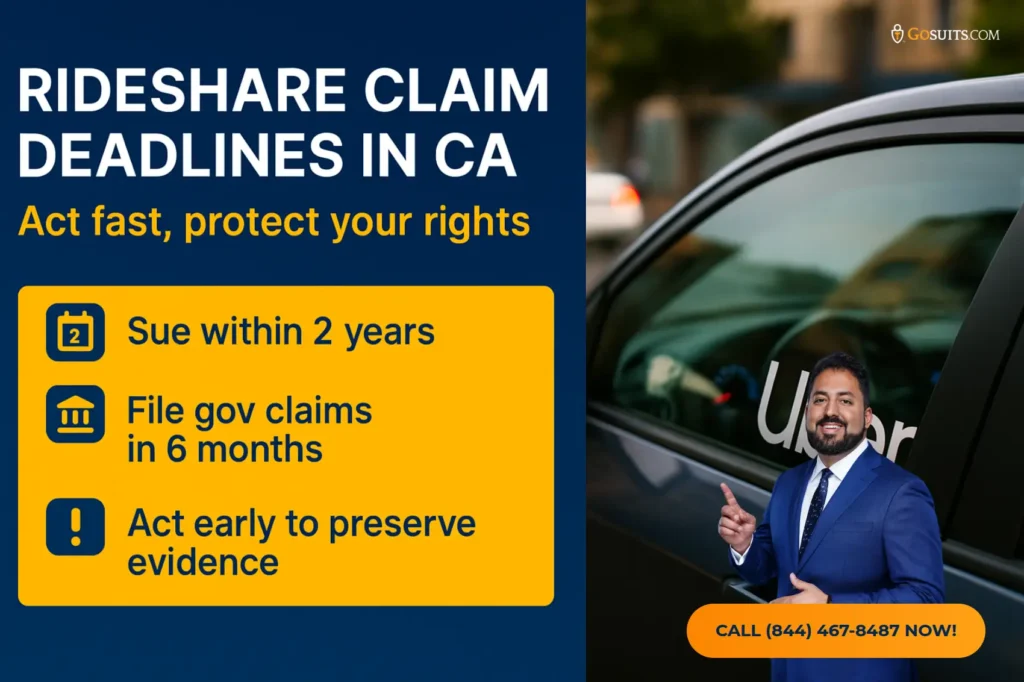 RIDESHARE CLAIM DEADLINES IN CA

Act fast, protect your rights

2

Sue within 2 years

File gov claims in 6 months

!

Act early to preserve evidence

GOSUITS.COM

Uber

CALL (844) 467-8487 NOW!