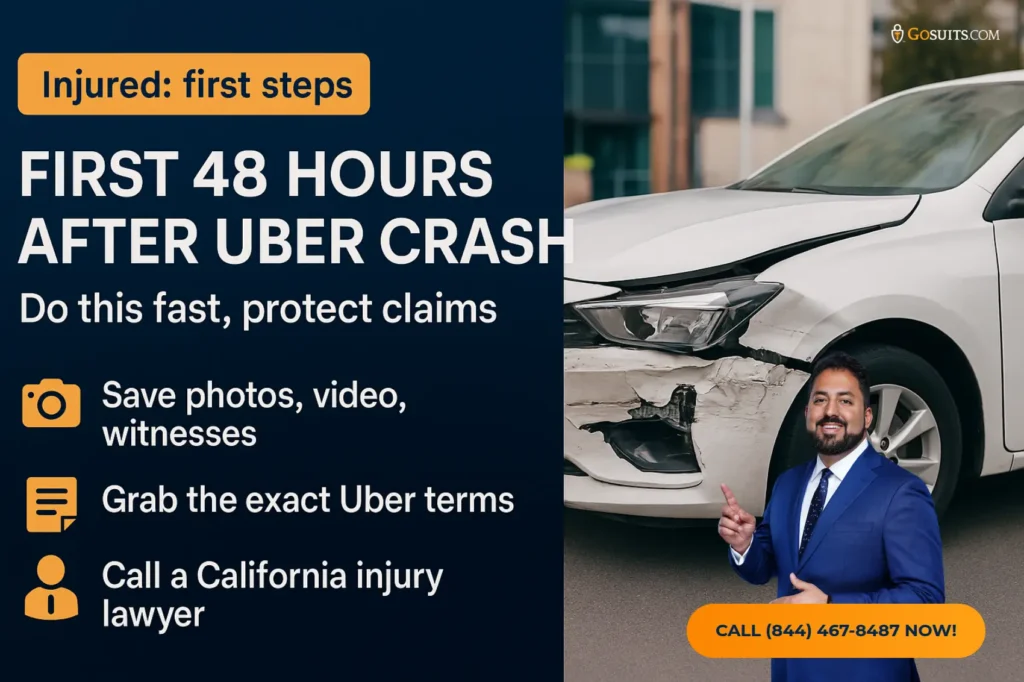 Injured: first steps

FIRST 48 HOURS AFTER UBER CRASH

Do this fast, protect claims

Save photos, video, witnesses

Grab the exact Uber terms

Call a California injury lawyer

GOSUITS.COM

CALL (844) 467-8487 NOW!