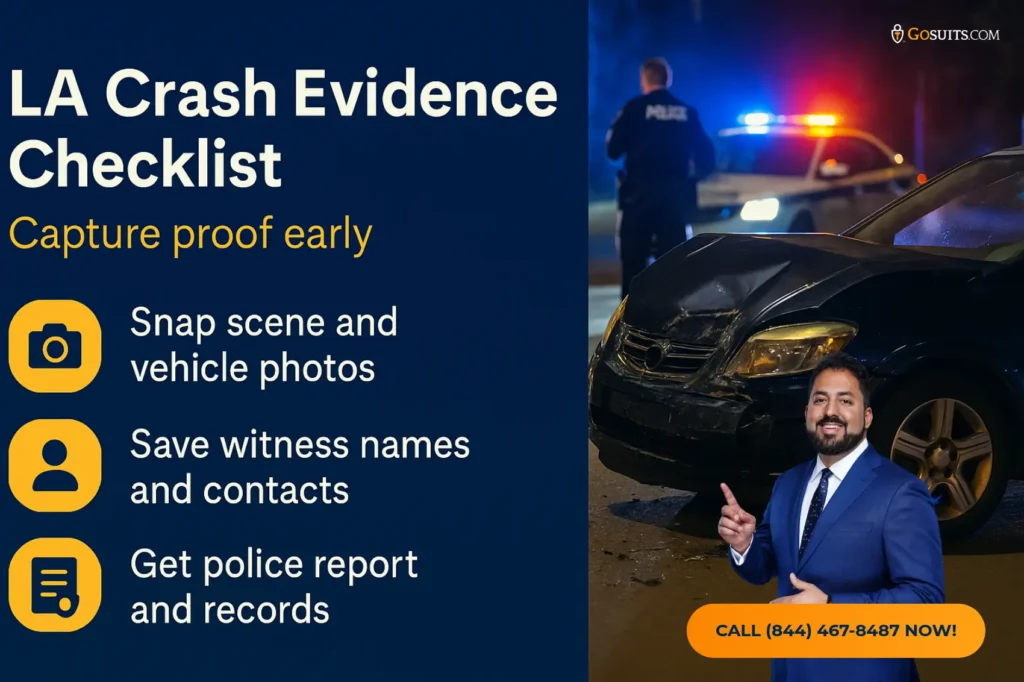 LA Crash Evidence Checklist

Capture proof early

Snap scene and vehicle photos

Save witness names and contacts

Get police report and records

GOSUITS.COM

POLICE

CALL (844) 467-8487 NOW!