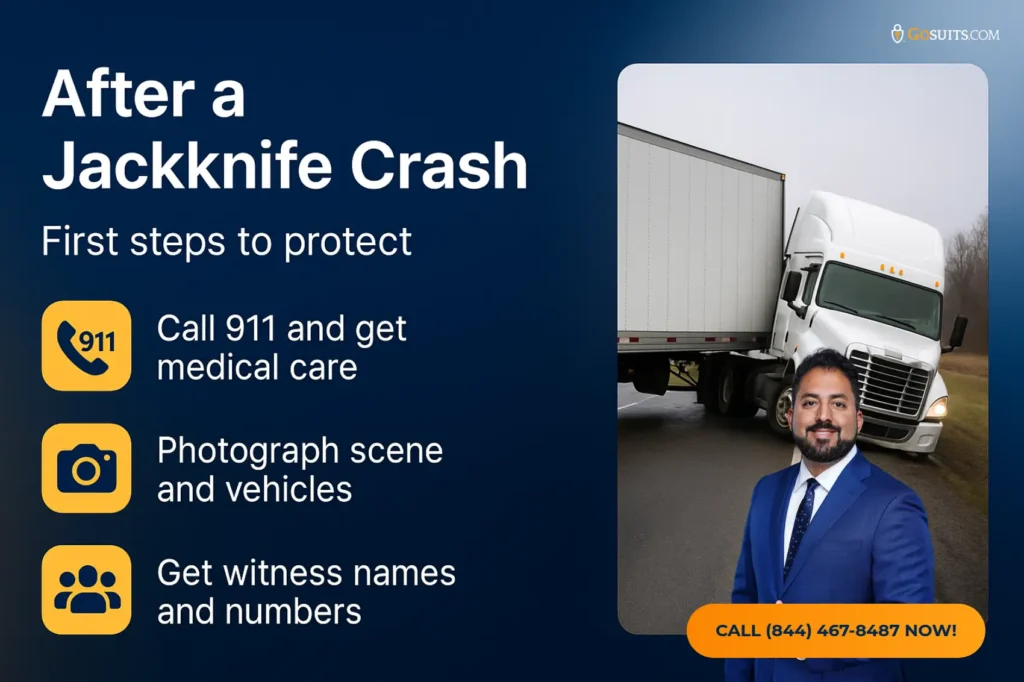 GOSUITS.COM

After a Jackknife Crash

First steps to protect

911

Call 911 and get medical care

Photograph scene and vehicles

Get witness names and numbers

CALL (844) 467-8487 NOW!