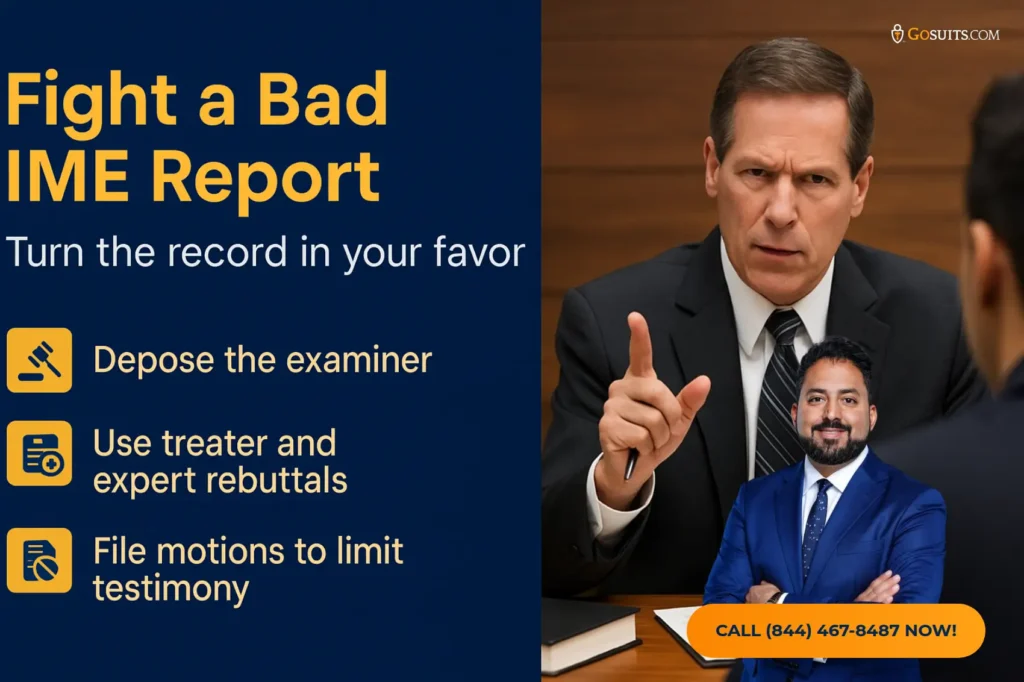 Fight a Bad IME Report

Turn the record in your favor

Depose the examiner

Use treater and expert rebuttals

File motions to limit testimony

GOSUITS.COM

CALL (844) 467-8487 NOW!