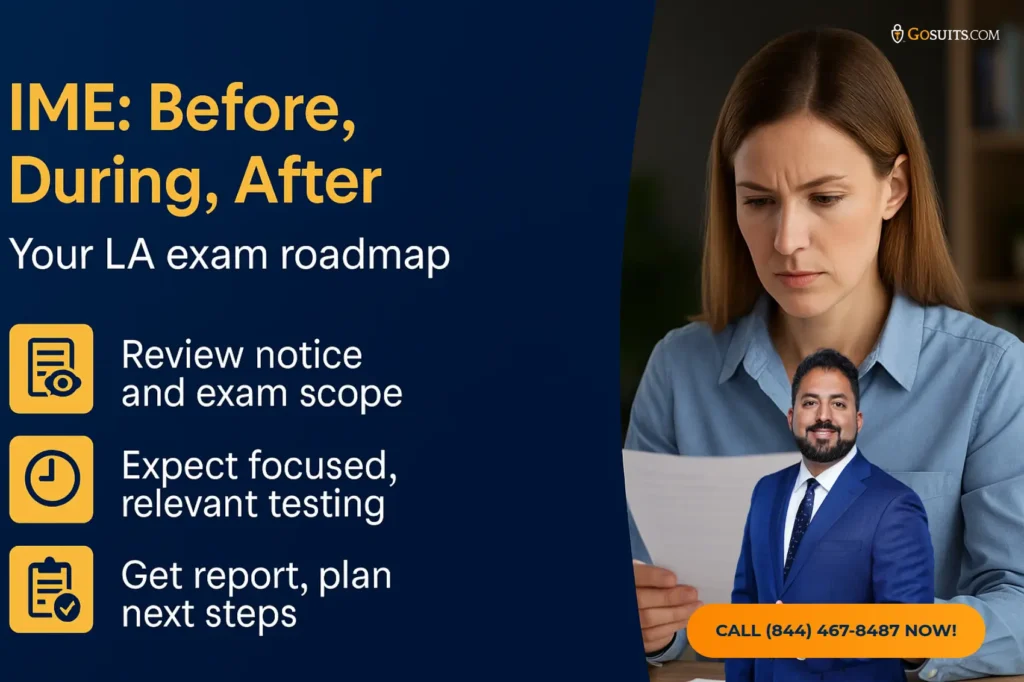 GOSUITS.COM

IME: Before, During, After

Your LA exam roadmap

Review notice and exam scope

Expect focused, relevant testing

Get report, plan next steps

CALL (844) 467-8487 NOW!