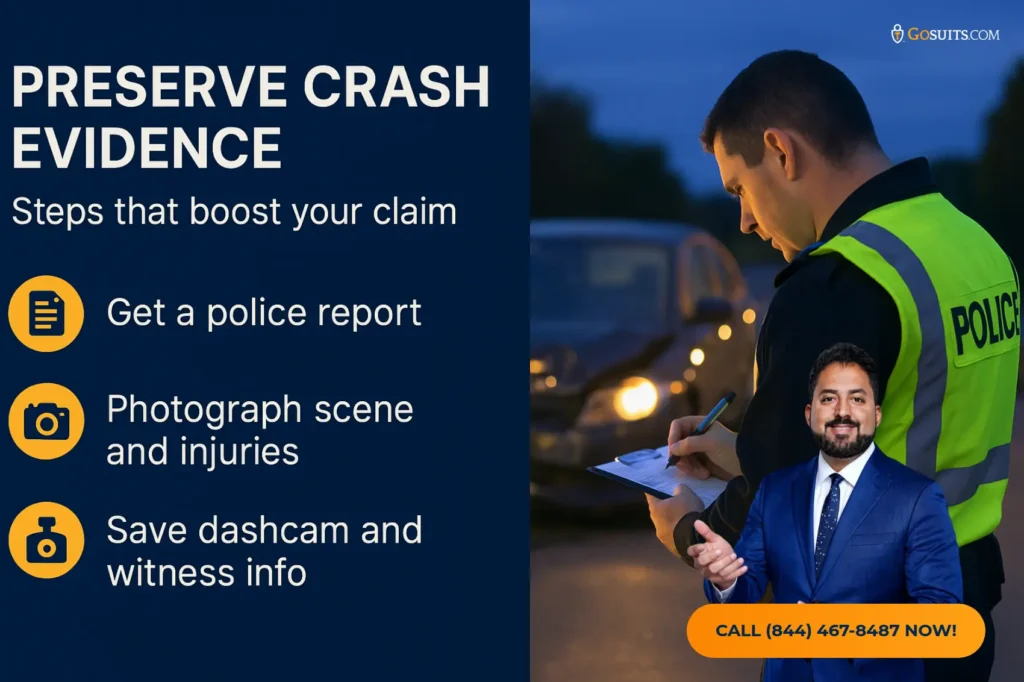 PRESERVE CRASH EVIDENCE

Steps that boost your claim

Get a police report

Photograph scene and injuries

Save dashcam and witness info

GOSUITS.COM

POLICE

CALL (844) 467-8487 NOW!