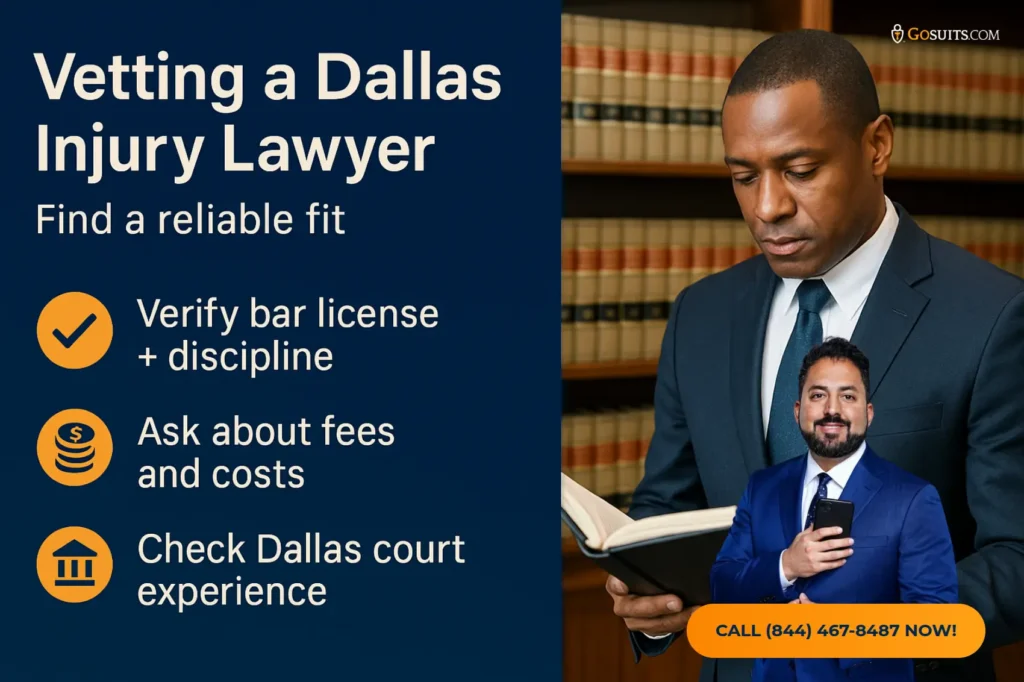 Vetting a Dallas Injury Lawyer

Find a reliable fit

Verify bar license + discipline

Ask about fees and costs

Check Dallas court experience

GOSUITS.COM

CALL (844) 467-8487 NOW!