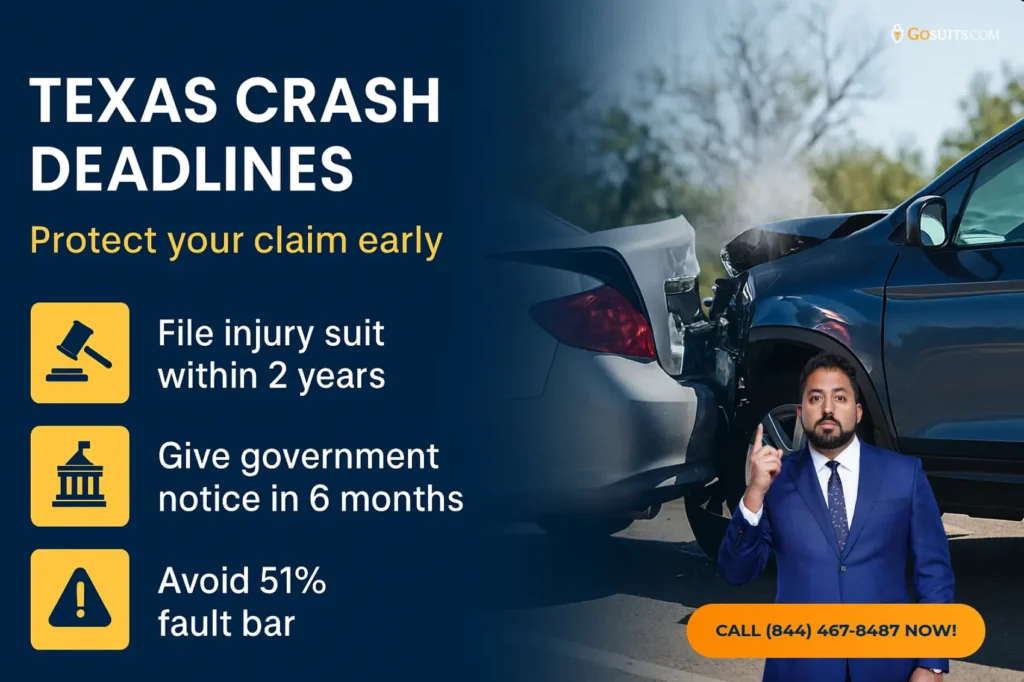 GOSUITS.COM

TEXAS CRASH DEADLINES

Protect your claim early

File injury suit within 2 years

Give government notice in 6 months

Avoid 51% fault bar

CALL (844) 467-8487 NOW!