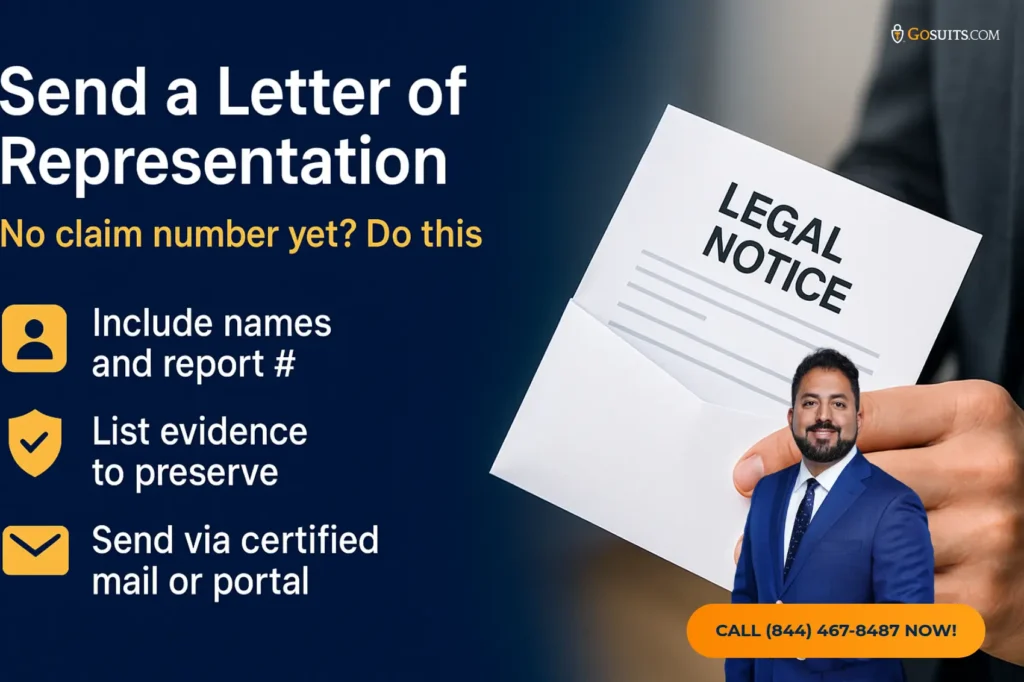 GOSUITS.COM

Send a Letter of Representation

No claim number yet? Do this

Include names and report #

List evidence to preserve

Send via certified mail or portal

LEGAL NOTICE

CALL (844) 467-8487 NOW!