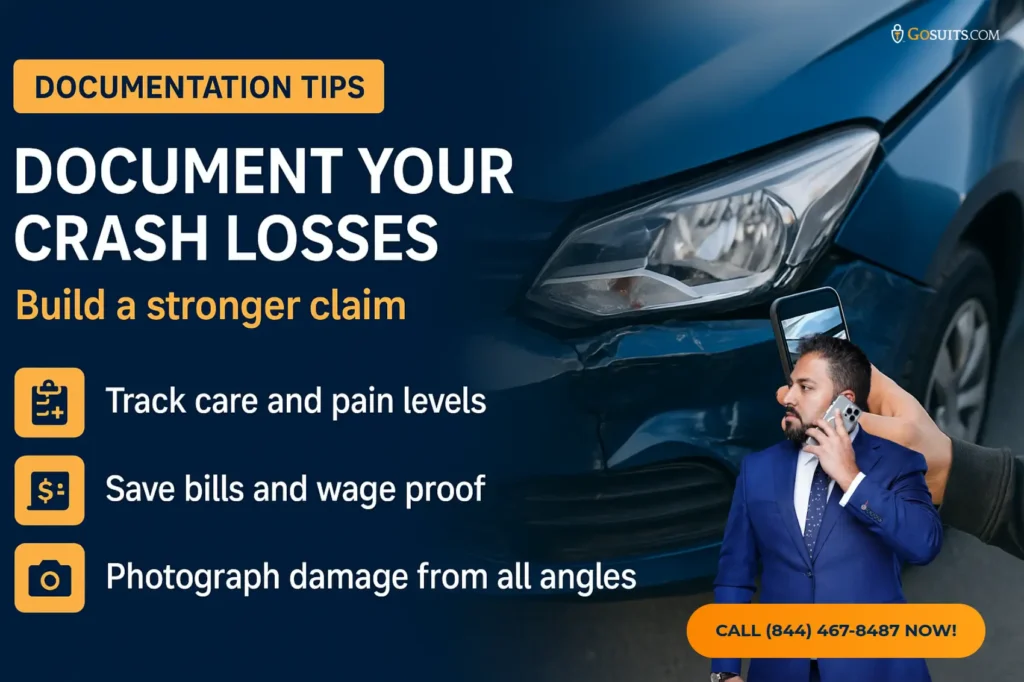 GOSUITS.COM

DOCUMENTATION TIPS

DOCUMENT YOUR CRASH LOSSES

Build a stronger claim

Track care and pain levels

Save bills and wage proof

Photograph damage from all angles

CALL (844) 467-8487 NOW!