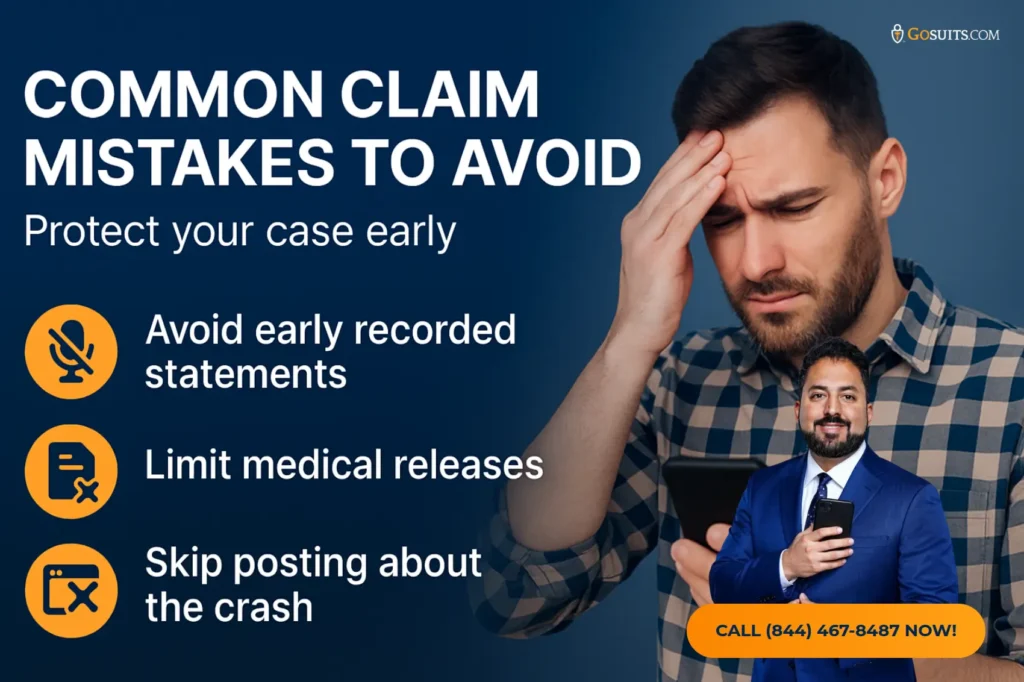 GOSUITS.COM

COMMON CLAIM MISTAKES TO AVOID

Protect your case early

Avoid early recorded statements

Limit medical releases

Skip posting about the crash

CALL (844) 467-8487 NOW!