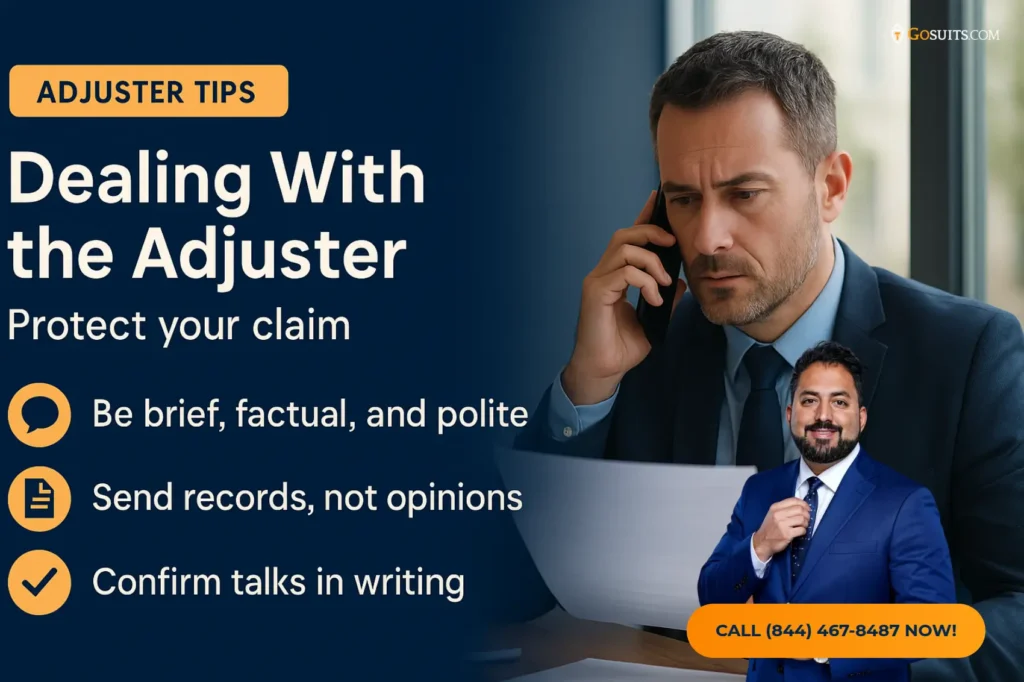 GOSUITS.COM

ADJUSTER TIPS

Dealing With the Adjuster

Protect your claim

Be brief, factual, and polite

Send records, not opinions

Confirm talks in writing

CALL (844) 467-8487 NOW!