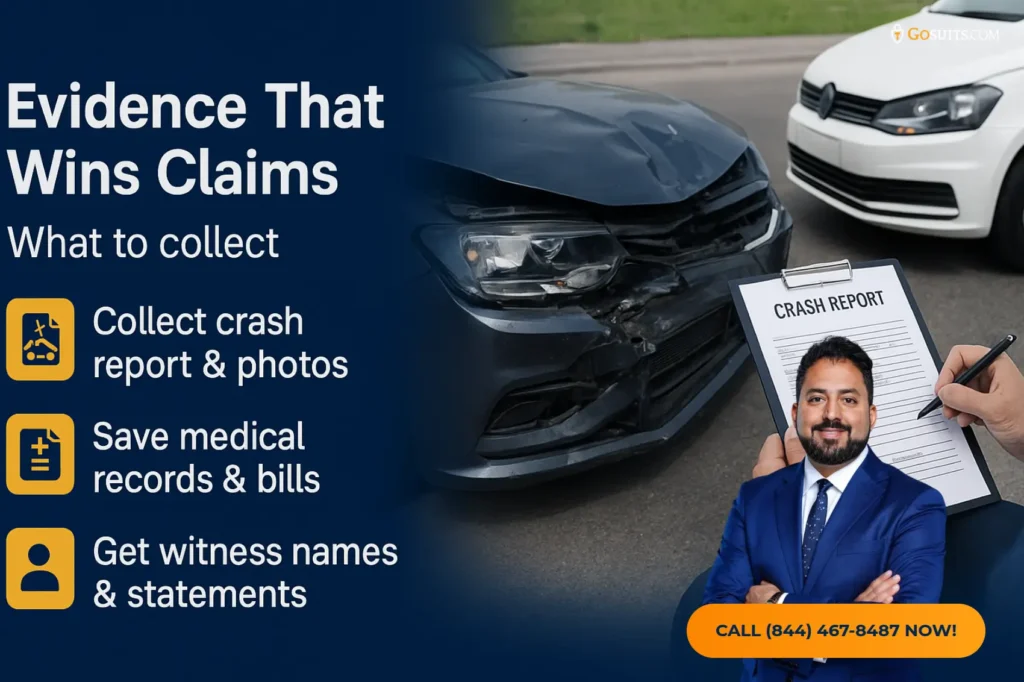 GOSUITS.COM

Evidence That Wins Claims

What to collect

Collect crash report & photos

Save medical records & bills

Get witness names & statements

CRASH REPORT

CALL (844) 467-8487 NOW!