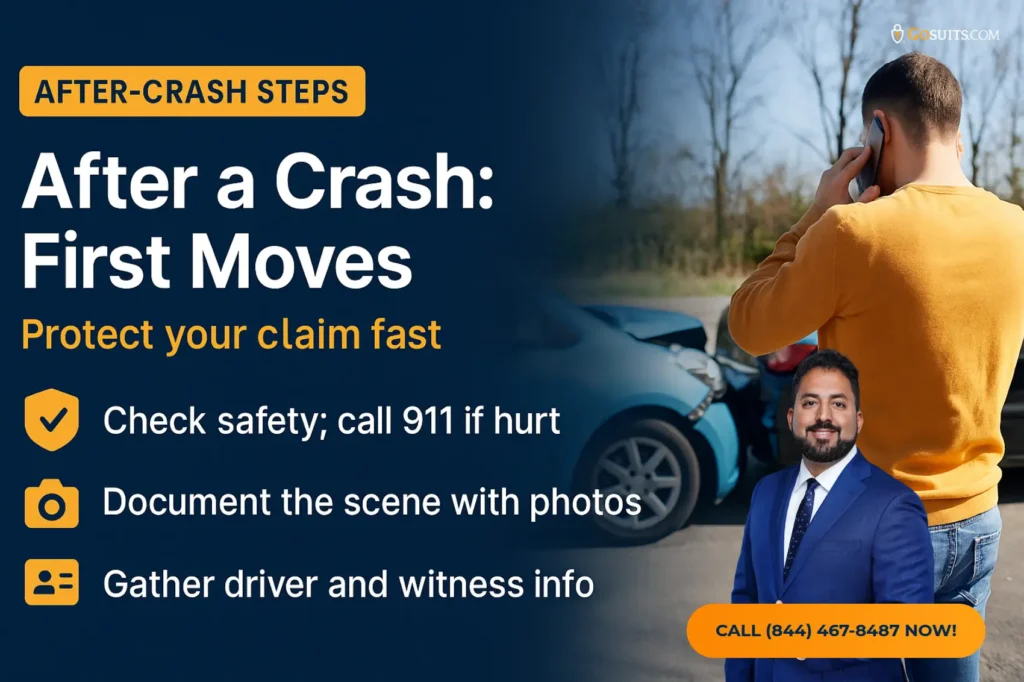 GOSUITS.COM

AFTER-CRASH STEPS

After a Crash: First Moves

Protect your claim fast

Check safety; call 911 if hurt

Document the scene with photos

Gather driver and witness info

CALL (844) 467-8487 NOW!