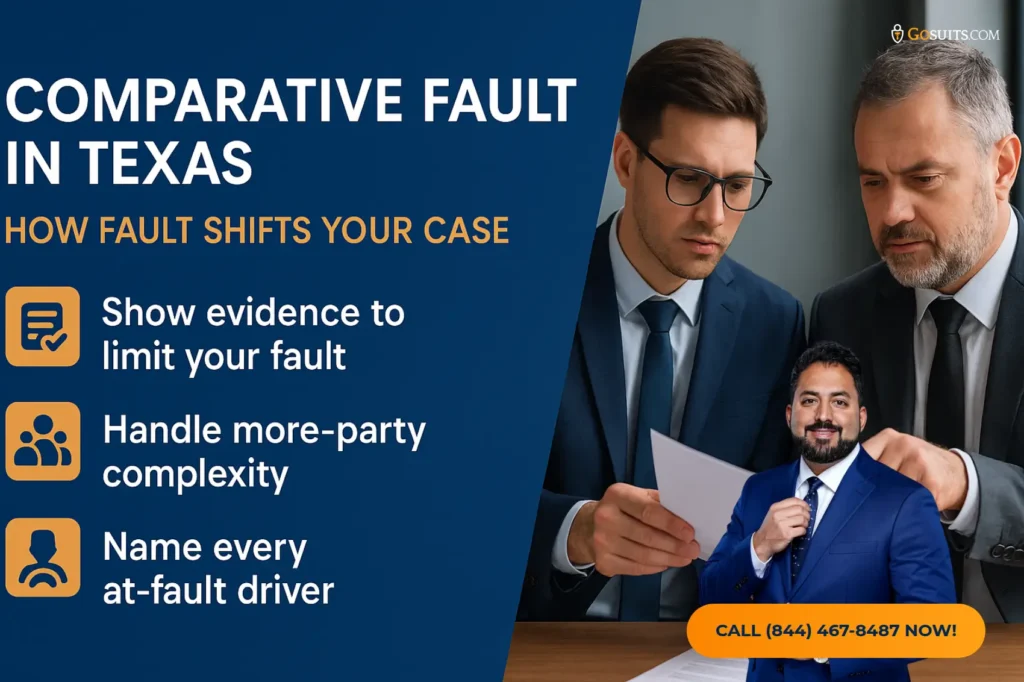 GOSUITS.COM

COMPARATIVE FAULT IN TEXAS

HOW FAULT SHIFTS YOUR CASE

Show evidence to limit your fault

Handle more-party complexity

Name every at-fault driver

CALL (844) 467-8487 NOW!