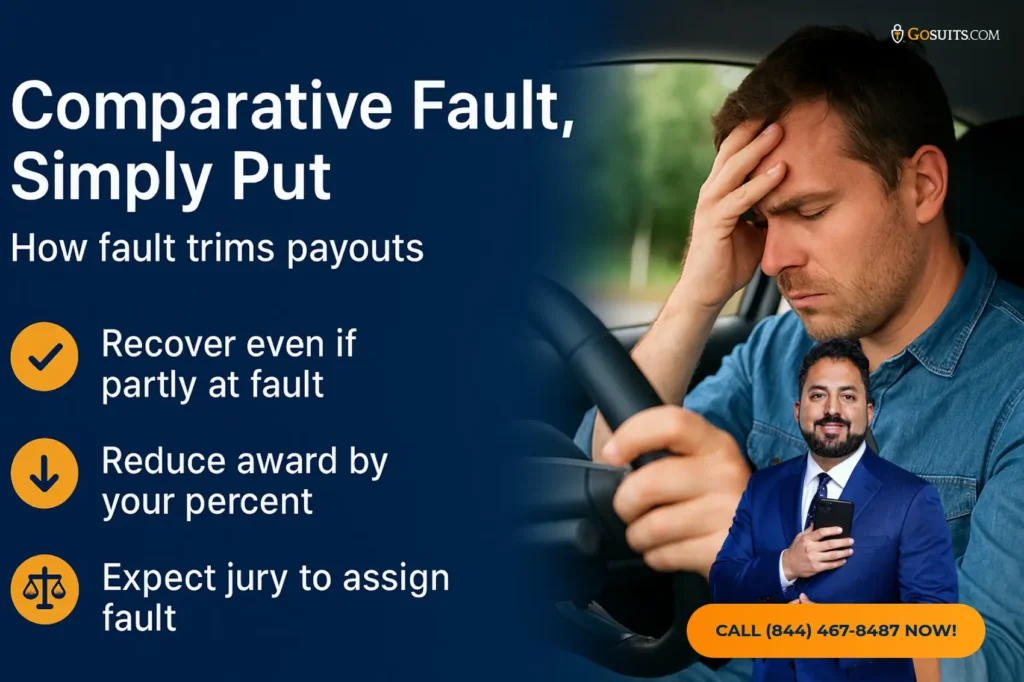 GOSUITS.COM

Comparative Fault, Simply Put

How fault trims payouts

Recover even if partly at fault

Reduce award by your percent

Expect jury to assign fault

CALL (844) 467-8487 NOW!