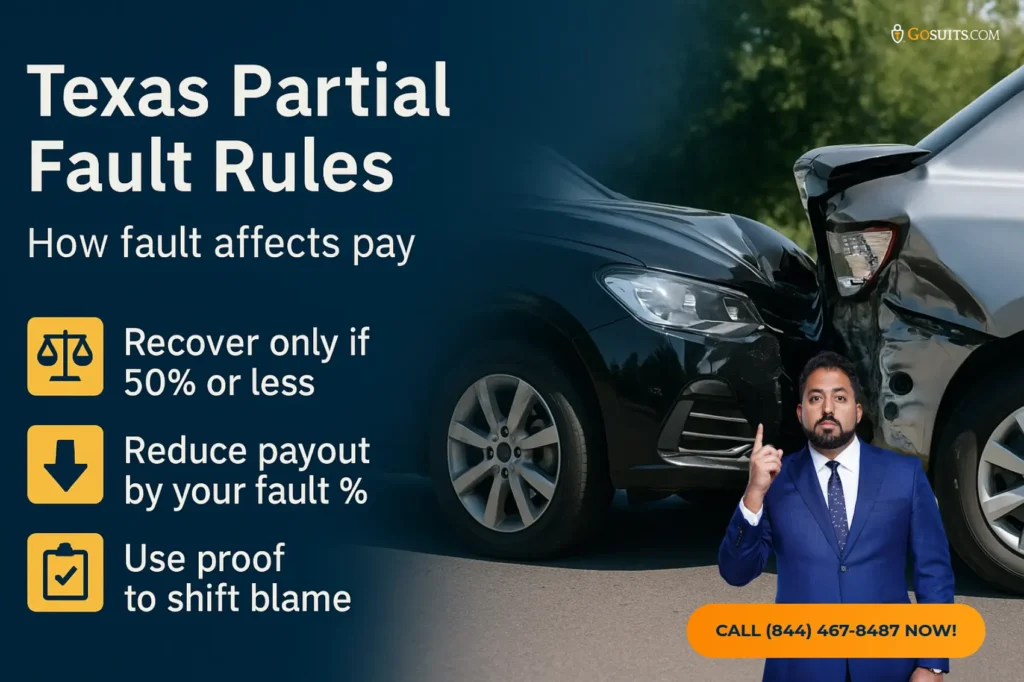 GOSUITS.COM

Texas Partial Fault Rules

How fault affects pay

Recover only if 50% or less

Reduce payout by your fault %

Use proof to shift blame

CALL (844) 467-8487 NOW!