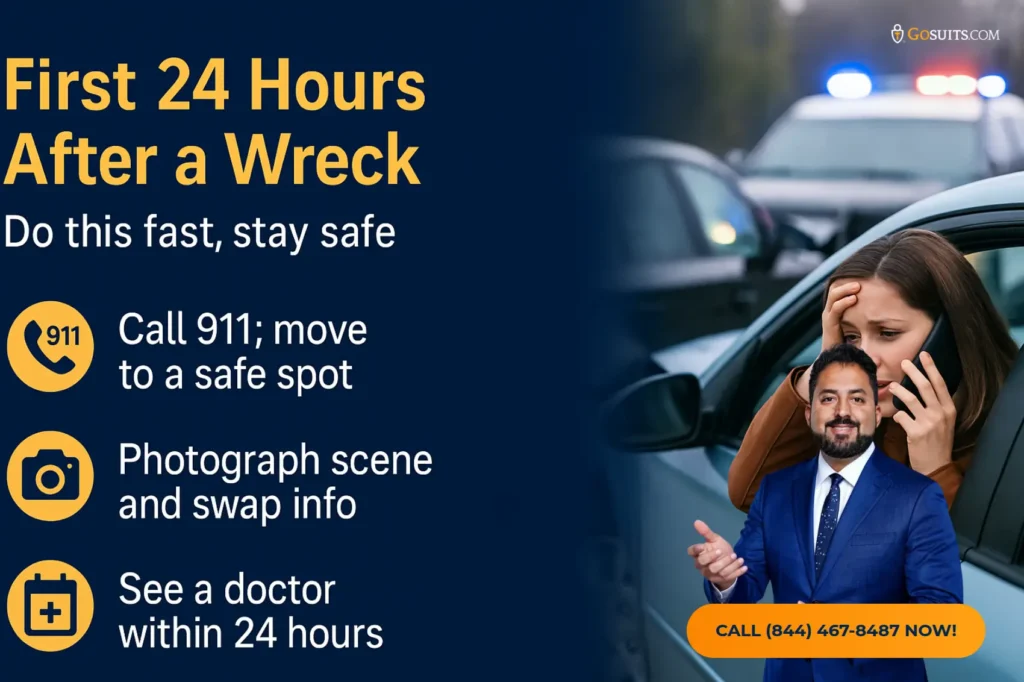 GOSUITS.COM

First 24 Hours After a Wreck

Do this fast, stay safe

911

Call 911; move to a safe spot

Photograph scene and swap info

See a doctor within 24 hours

CALL (844) 467-8487 NOW!