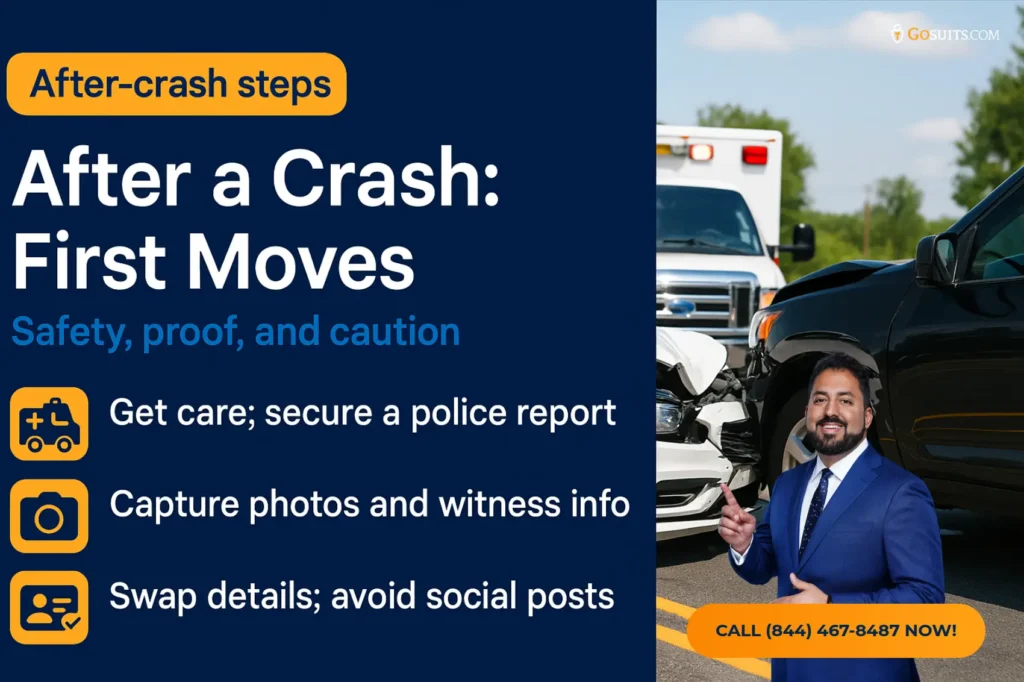 After-crash steps

After a Crash: First Moves

Safety, proof, and caution

Get care; secure a police report

Capture photos and witness info

Swap details; avoid social posts

GOSUITS.COM

CALL (844) 467-8487 NOW!