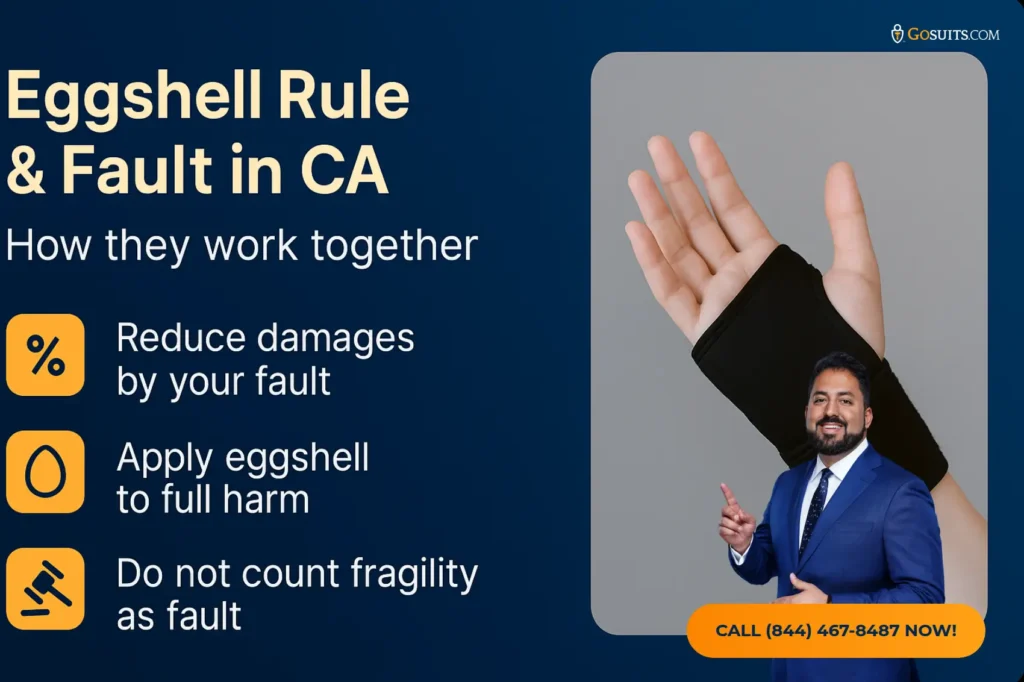 GOSUITS.COM

Eggshell Rule & Fault in CA

How they work together

%

Reduce damages by your fault

Apply eggshell to full harm

Do not count fragility as fault

CALL (844) 467-8487 NOW!