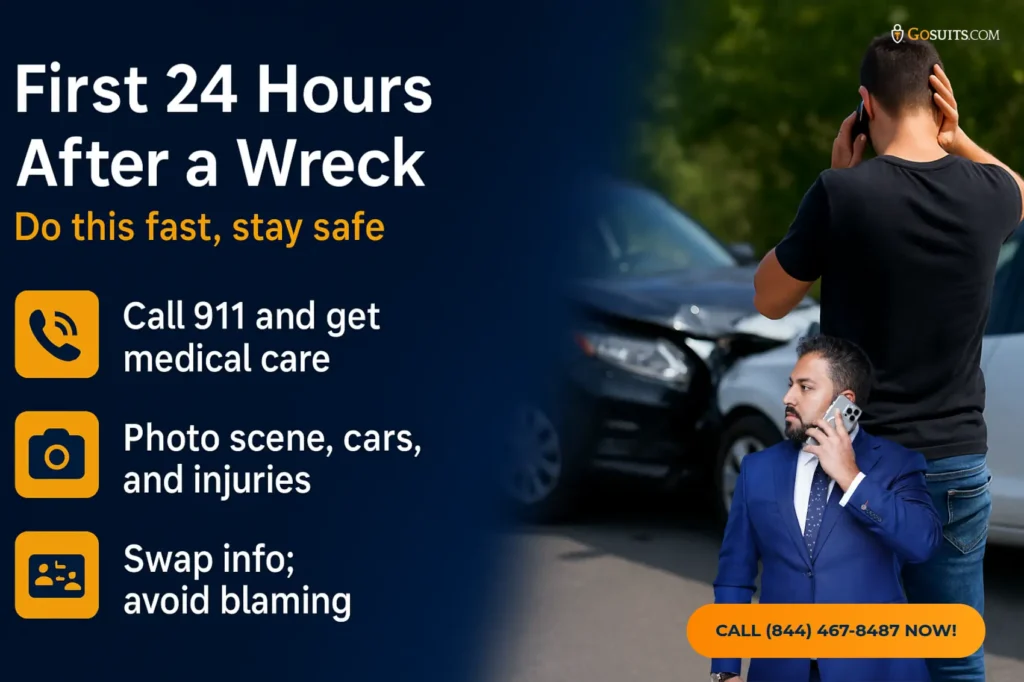 GOSUITS.COM

First 24 Hours After a Wreck

Do this fast, stay safe

Call 911 and get medical care

Photo scene, cars, and injuries

Swap info; avoid blaming

CALL (844) 467-8487 NOW!