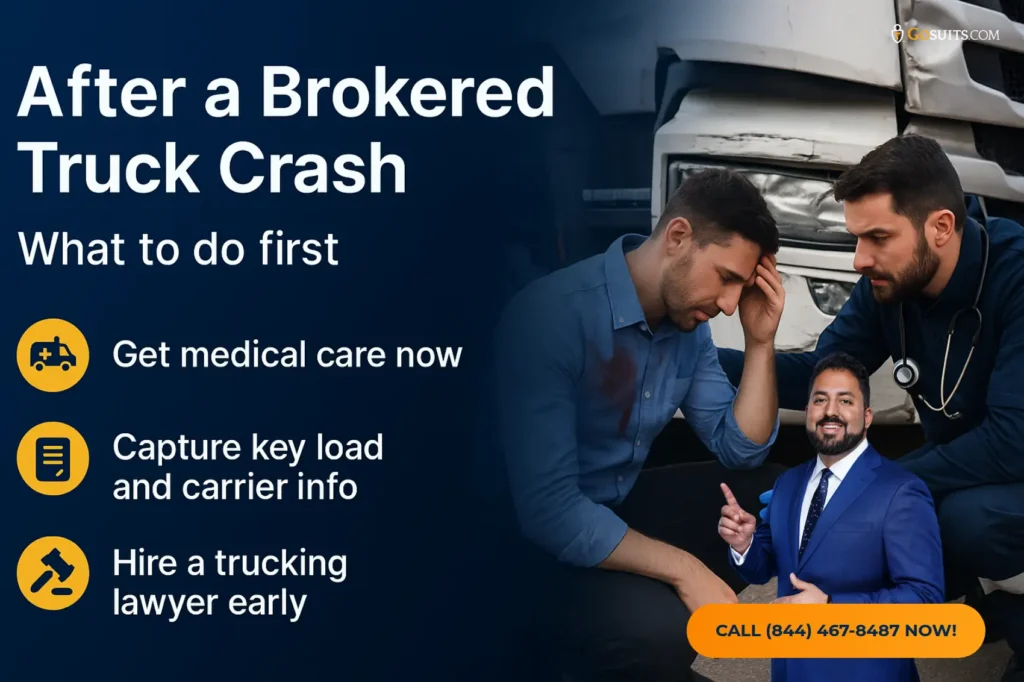 GOSUITS.COM

After a Brokered Truck Crash

What to do first

Get medical care now

Capture key load and carrier info

Hire a trucking lawyer early

CALL (844) 467-8487 NOW!