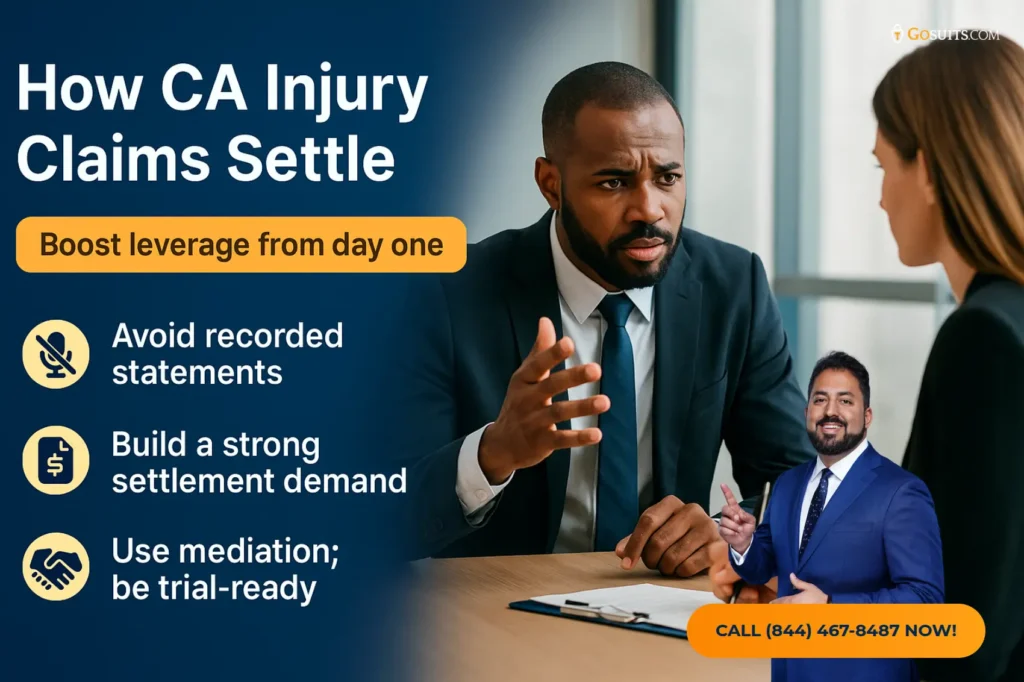 GOSUITS.COM

How CA Injury Claims Settle

Boost leverage from day one

Avoid recorded statements

Build a strong settlement demand

Use mediation; be trial-ready

CALL (844) 467-8487 NOW!