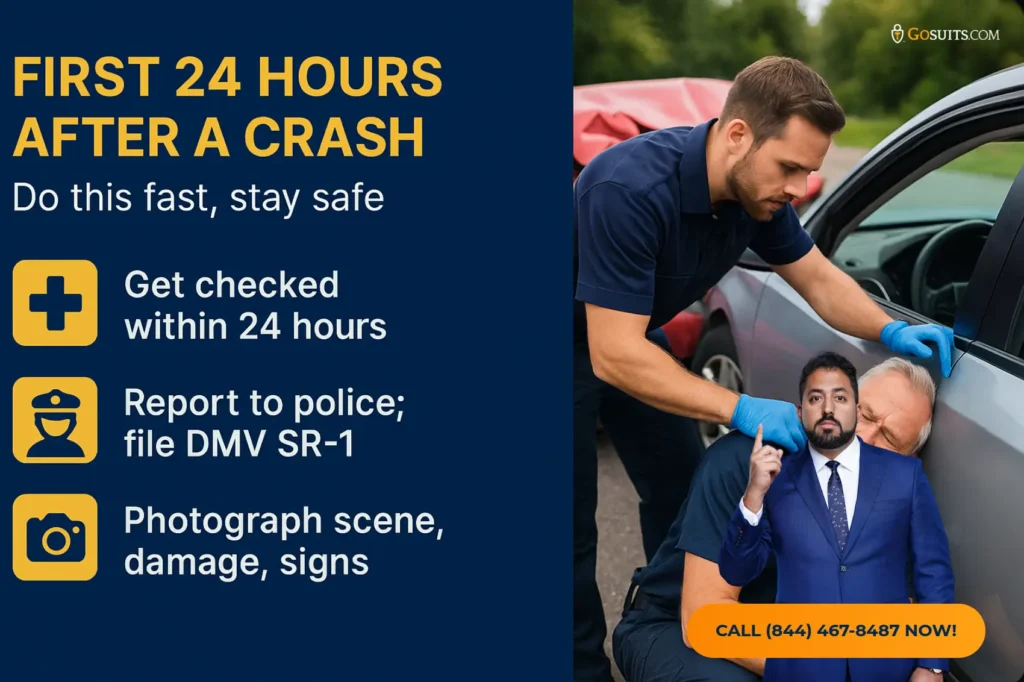 FIRST 24 HOURS AFTER A CRASH

Do this fast, stay safe

Get checked within 24 hours

Report to police; file DMV SR-1

Photograph scene, damage, signs

GOSUITS.COM

CALL (844) 467-8487 NOW!