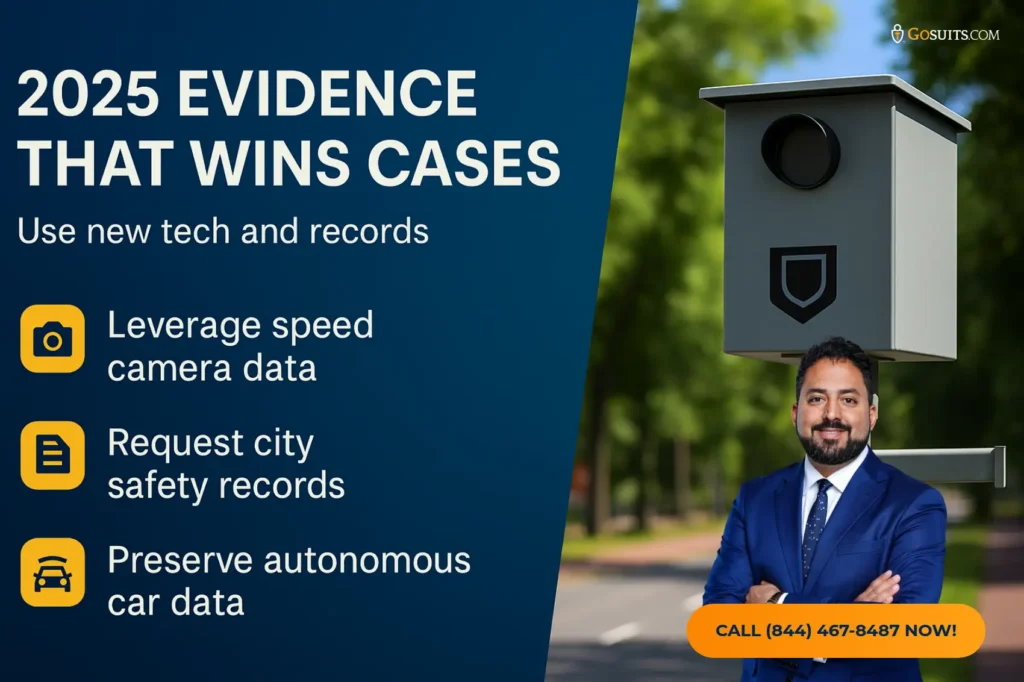 GOSUITS.COM

2025 EVIDENCE THAT WINS CASES

Use new tech and records

Leverage speed camera data

Request city safety records

Preserve autonomous car data

CALL (844) 467-8487 NOW!