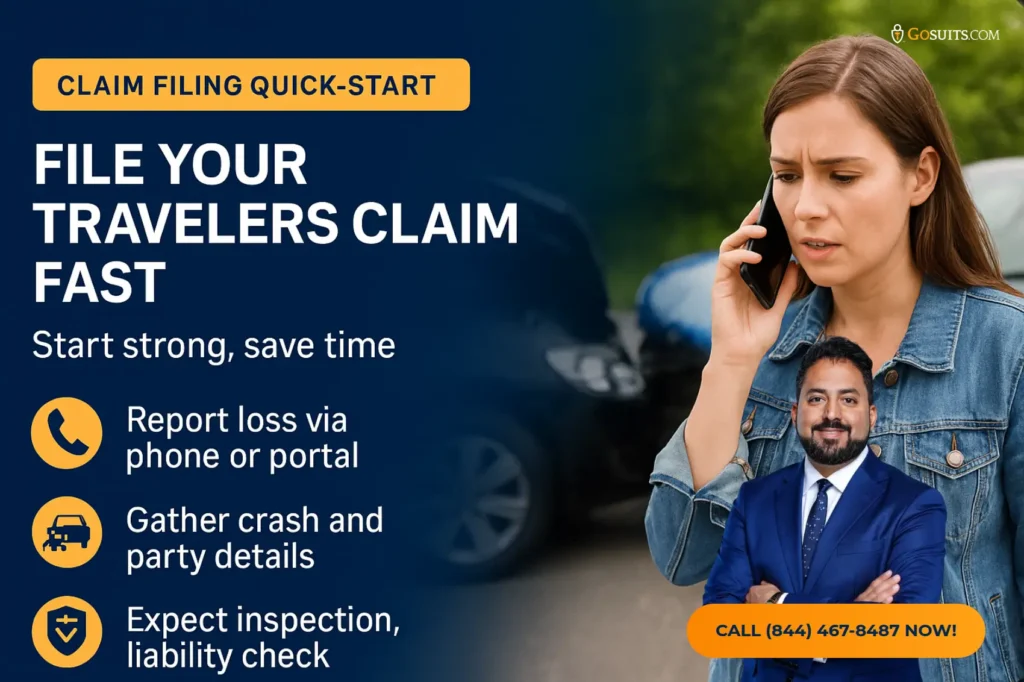 GOSUITS.COM

CLAIM FILING QUICK-START

FILE YOUR TRAVELERS CLAIM FAST

Start strong, save time

Report loss via phone or portal

Gather crash and party details

Expect inspection, liability check

CALL (844) 467-8487 NOW!