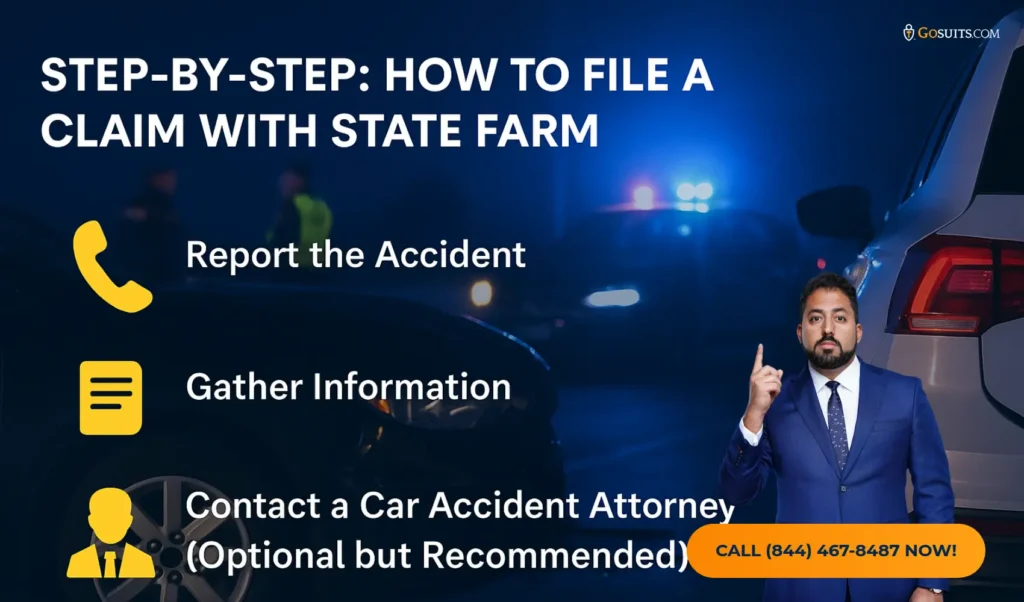 GOSUITS.COM

STEP-BY-STEP: HOW TO FILE A CLAIM WITH STATE FARM

Report the Accident

Gather Information

Contact a Car Accident Attorney (Optional but Recommended)

CALL (844) 467-8487 NOW!